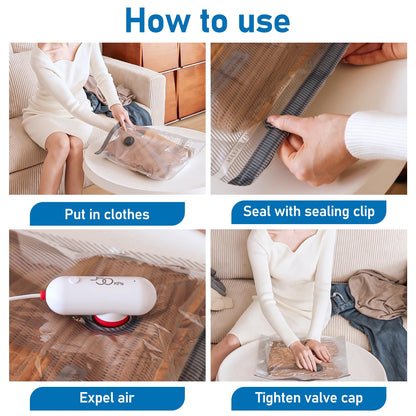 How to use

Put in clothes

Seal with sealing clip

Expel air

Tighten valve cap